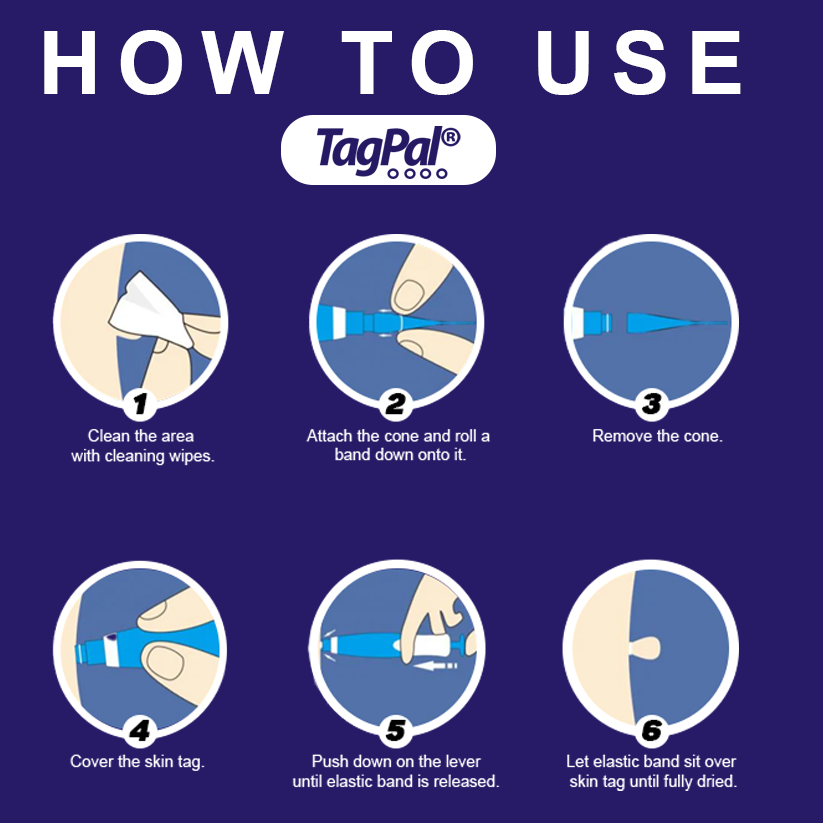 HOW TO USE

TagPal®

1
Clean the area with cleaning wipes.

2
Attach the cone and roll a band down onto it.

3
Remove the cone.

4
Cover the skin tag.

5
Push down on the lever until elastic band is released.

6
Let elastic band sit over skin tag until fully dried.